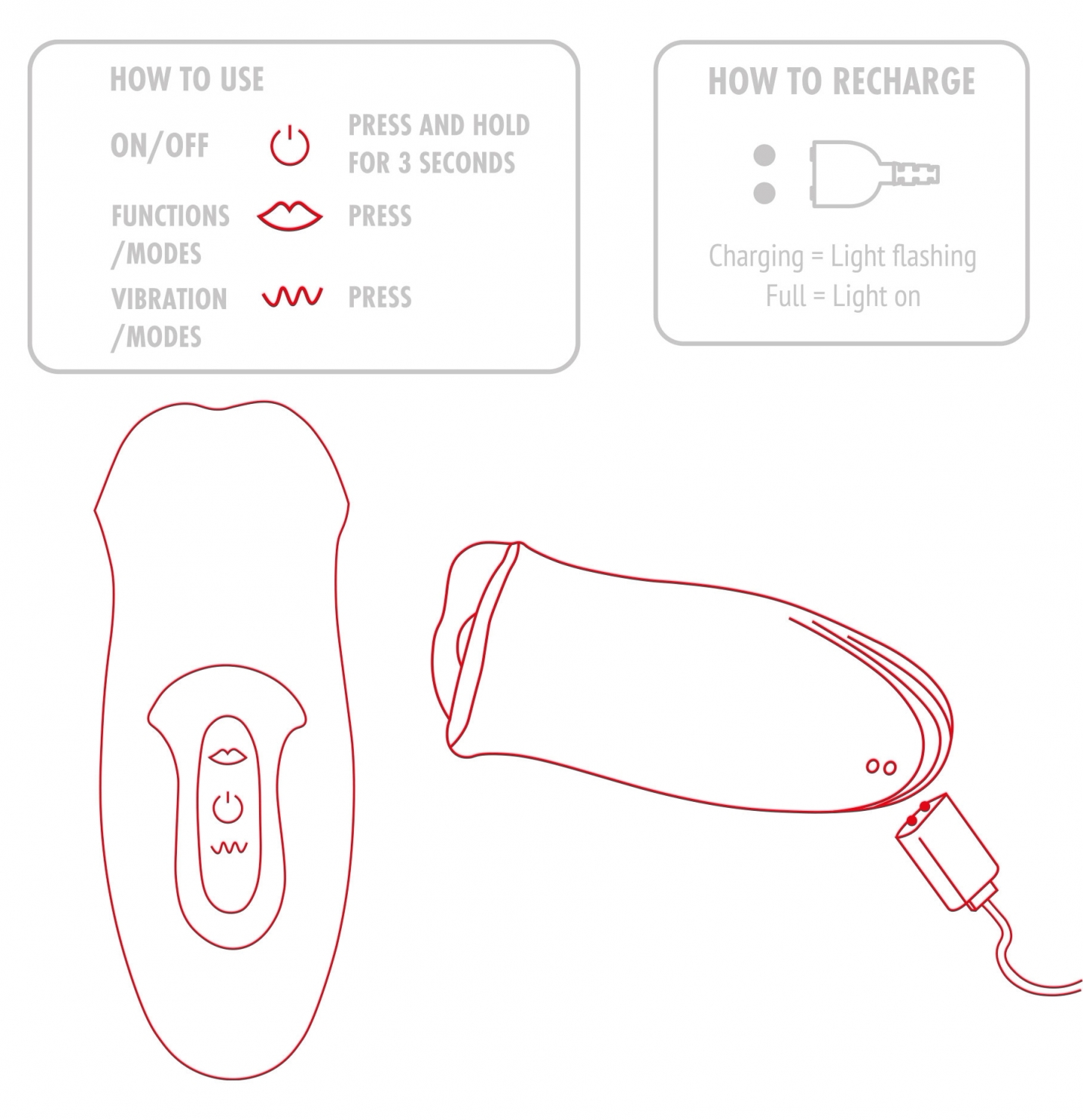 HOW TO USE

ON/OFF PRESS AND HOLD FOR 3 SECONDS

FUNCTIONS /MODES PRESS

VIBRATION /MODES PRESS

HOW TO RECHARGE

Charging = Light flashing
Full = Light on