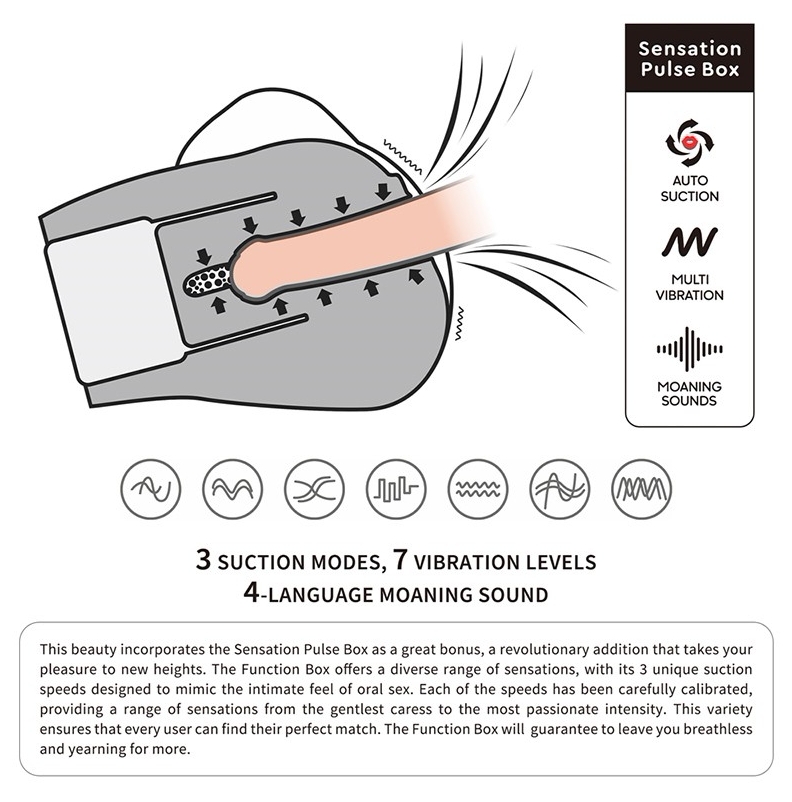 Sensation Pulse Box

AUTO SUCTION

MULTI VIBRATION

MOANING SOUNDS

3 SUCTION MODES, 7 VIBRATION LEVELS
4-LANGUAGE MOANING SOUND

This beauty incorporates the Sensation Pulse Box as a great bonus, a revolutionary addition that takes your pleasure to new heights. The Function Box offers a diverse range of sensations, with its 3 unique suction speeds designed to mimic the intimate feel of oral sex. Each of the speeds has been carefully calibrated, providing a range of sensations from the gentlest caress to the most passionate intensity. This variety ensures that every user can find their perfect match. The Function Box will guarantee to leave you breathless and yearning for more.