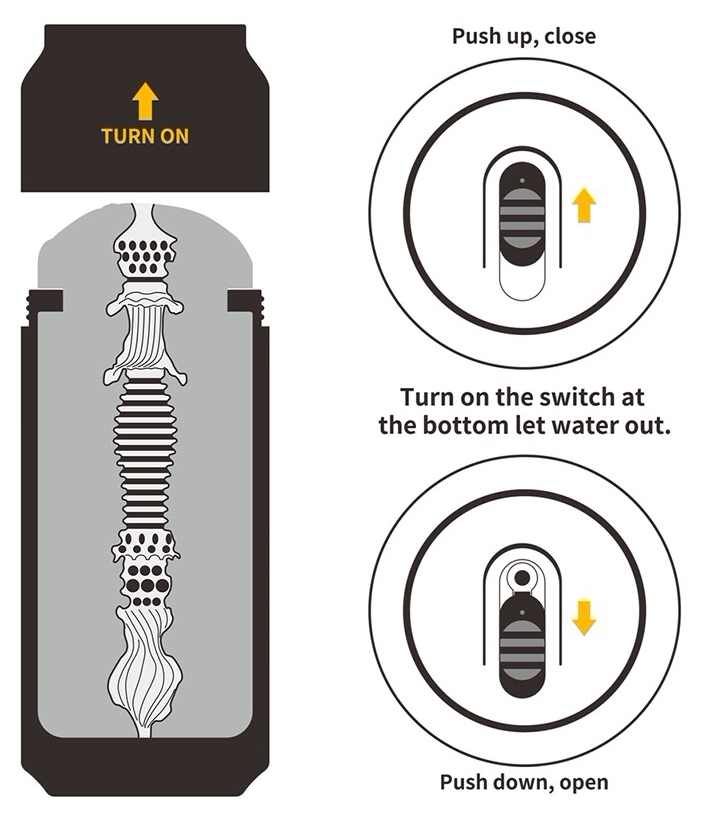 TURN ON

Push up, close

Turn on the switch at the bottom let water out.

Push down, open