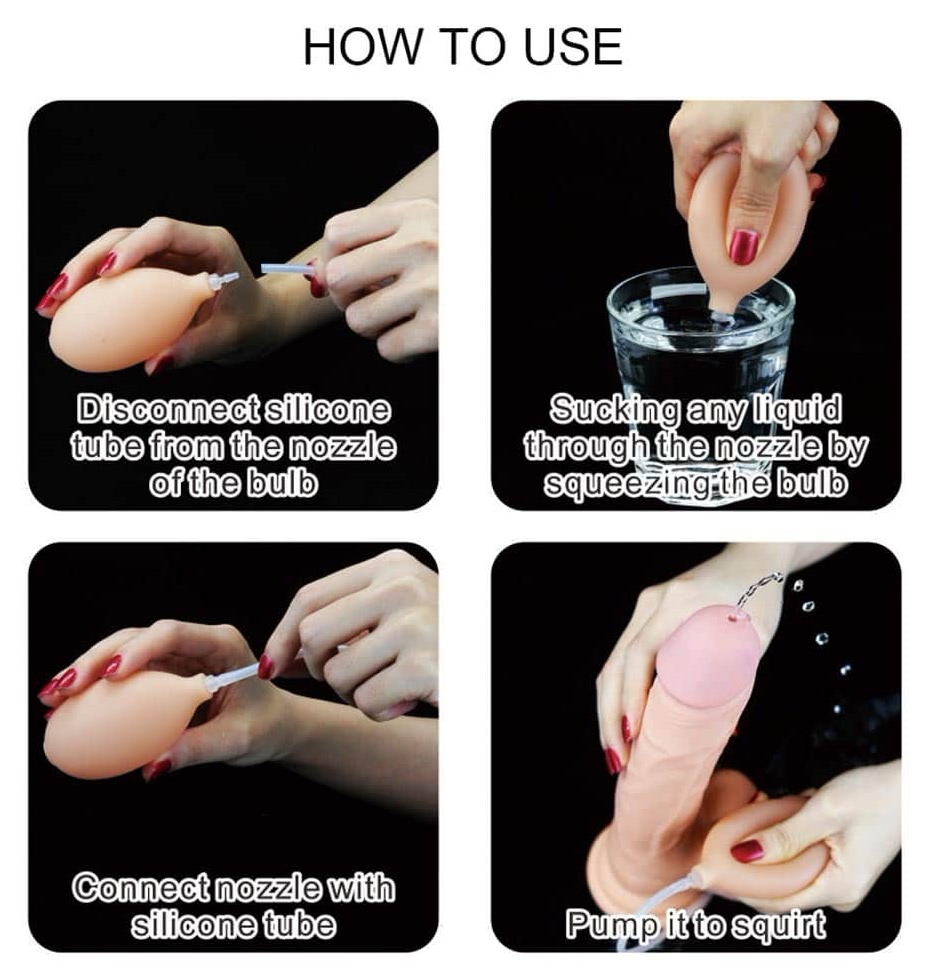 HOW TO USE

Disconnect silicone tube from the nozzle of the bulb

Sucking any liquid through the nozzle by squeezing the bulb

Connect nozzle with silicone tube

Pump it to squirt